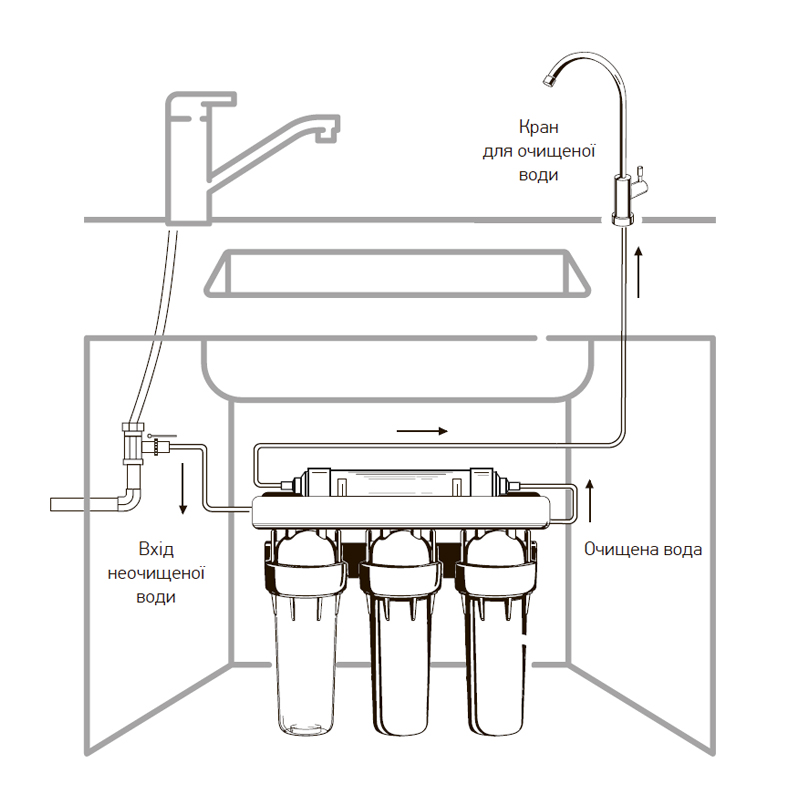 Кран для очищеної води

Вхід неочищеної води

Очищена вода