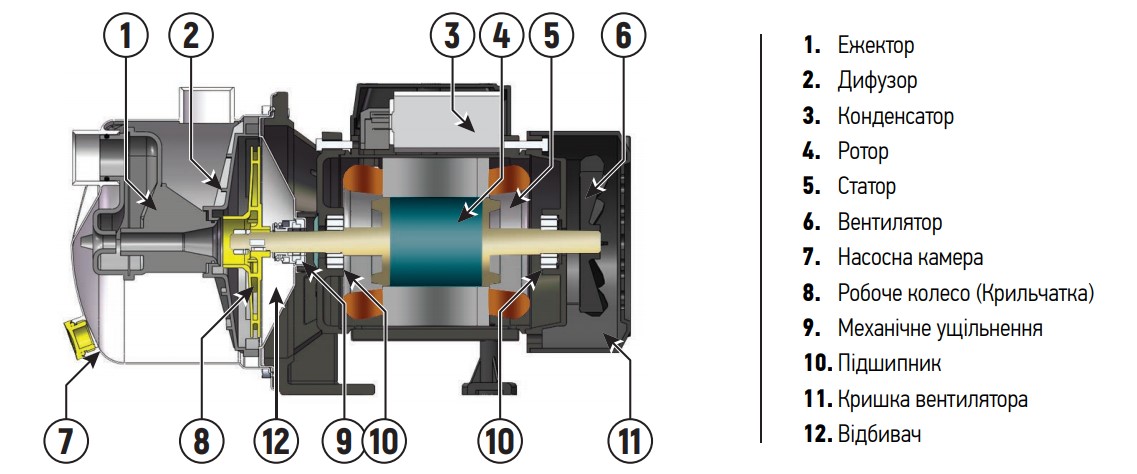 1 2 3 4 5 6

7 8 12 9 10 10 11

1. Ежектор
2. Дифузор
3. Конденсатор
4. Ротор
5. Статор
6. Вентилятор
7. Насосна камера
8. Робоче колесо (Крильчатка)
9. Механічне ущільнення
10. Підшипник
11. Кришка вентилятора
12. Відбивач